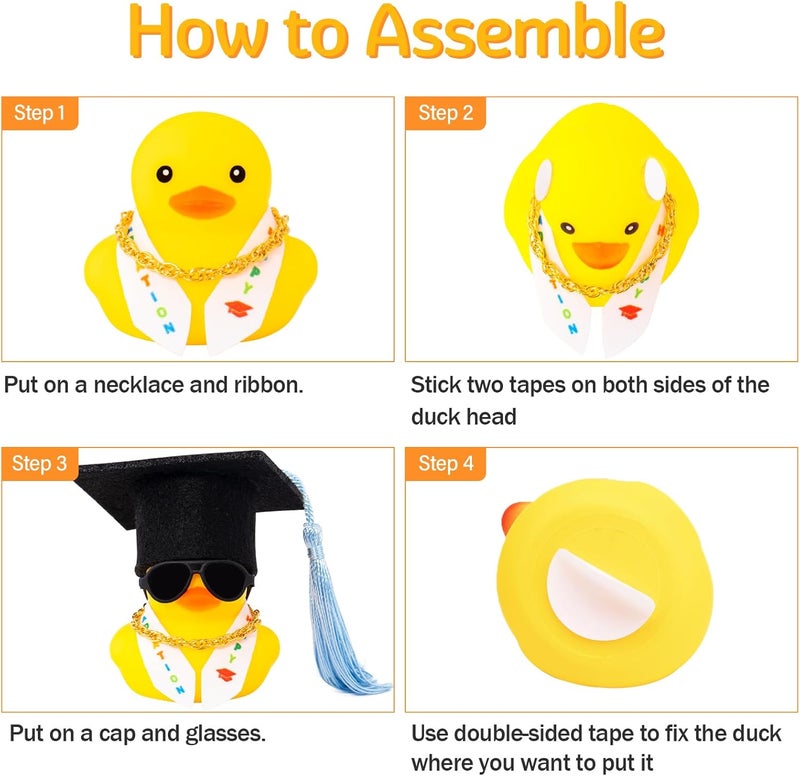 How to Assemble

Step 1

Put on a necklace and ribbon.

Step 2

Stick two tapes on both sides of the duck head

Step 3

Put on a cap and glasses.

Step 4

Use double-sided tape to fix the duck where you want to put it